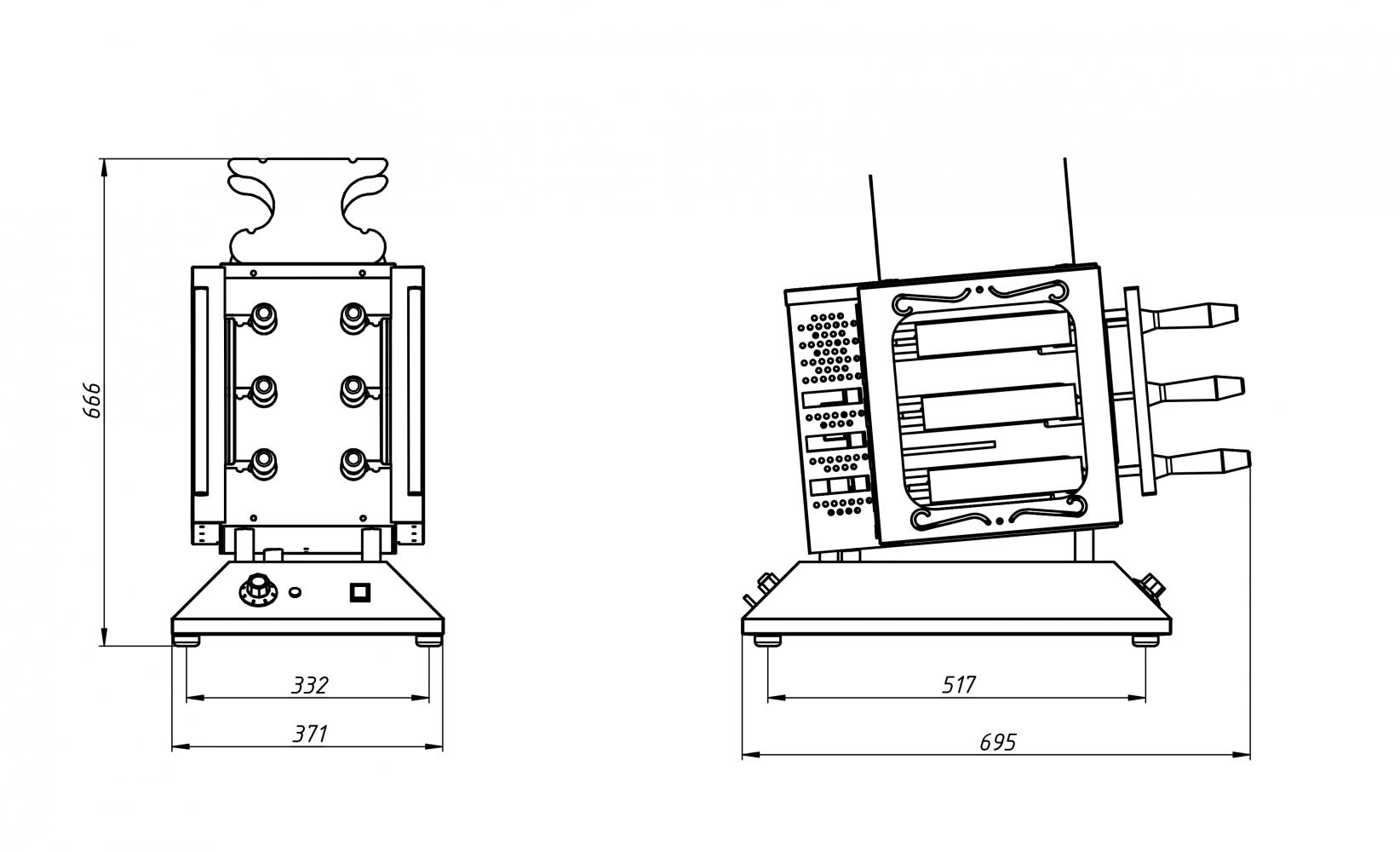 666

332

371

517

695